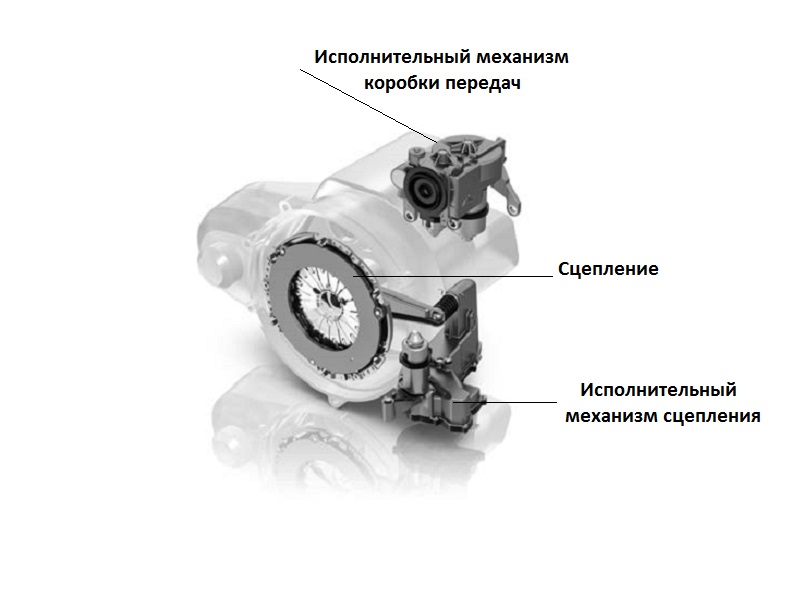 Исполнительный механизм коробки передач

Сцепление

Исполнительный механизм сцепления